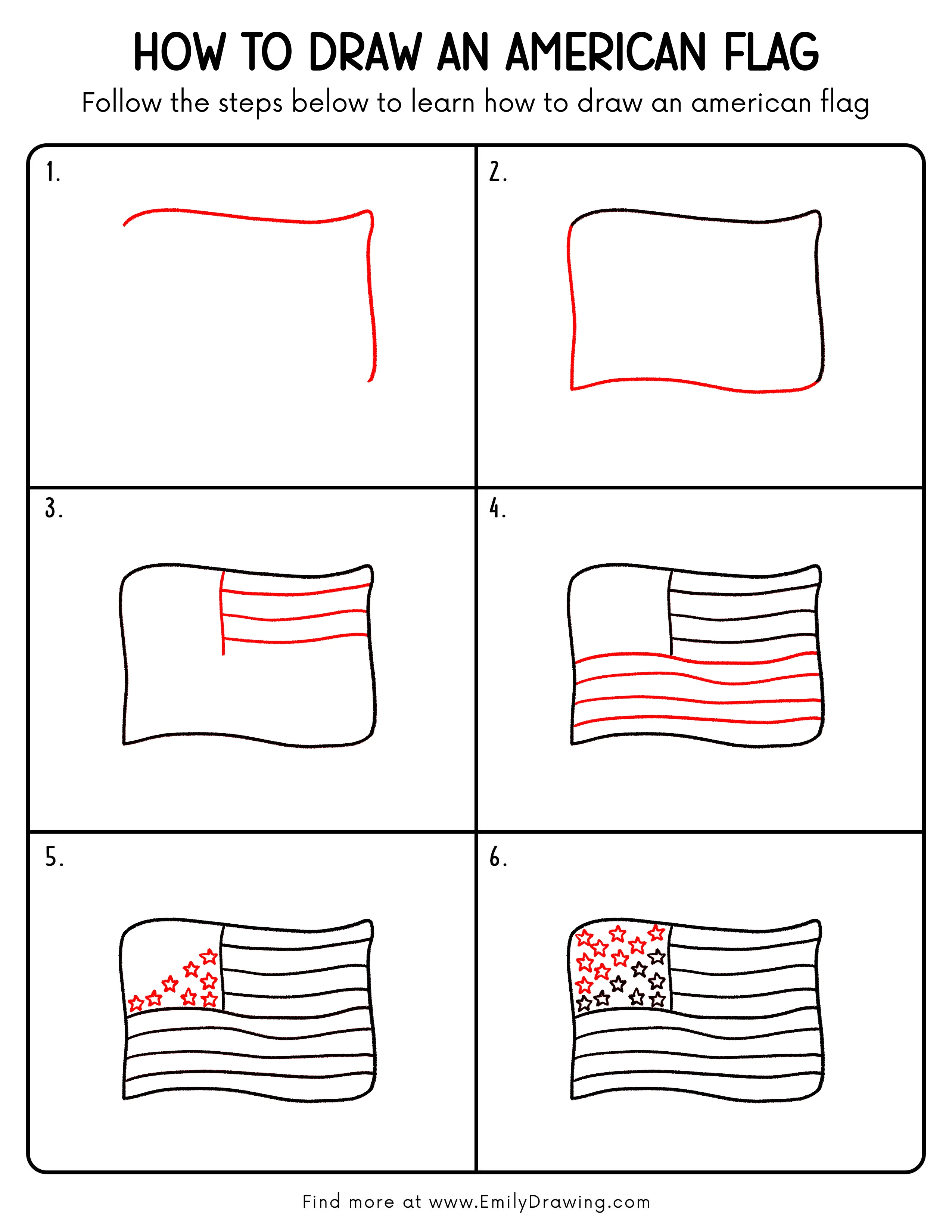 HOW TO DRAW AN AMERICAN FLAG

Follow the steps below to learn how to draw an american flag

1.

2.

3.

4.

5.

6.

Find more at www.EmilyDrawing.com